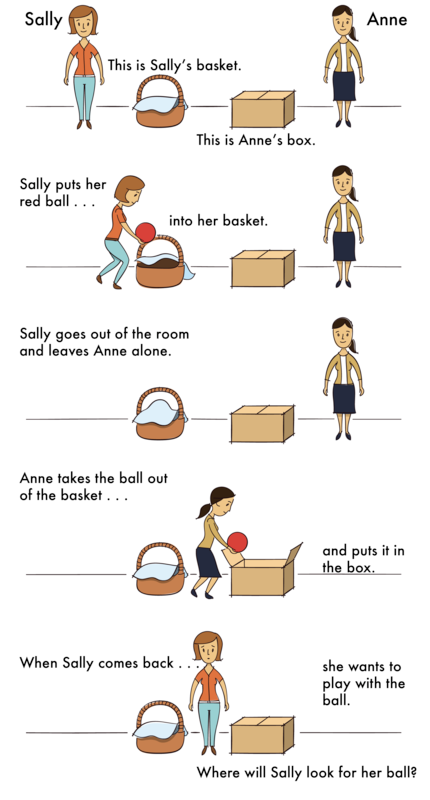 Sally

Anne

This is Sally's basket.

This is Anne's box.

Sally puts her red ball . . .

into her basket.

Sally goes out of the room and leaves Anne alone.

Anne takes the ball out of the basket . . .

and puts it in the box.

When Sally comes back . . .

she wants to play with the ball.

Where will Sally look for her ball?