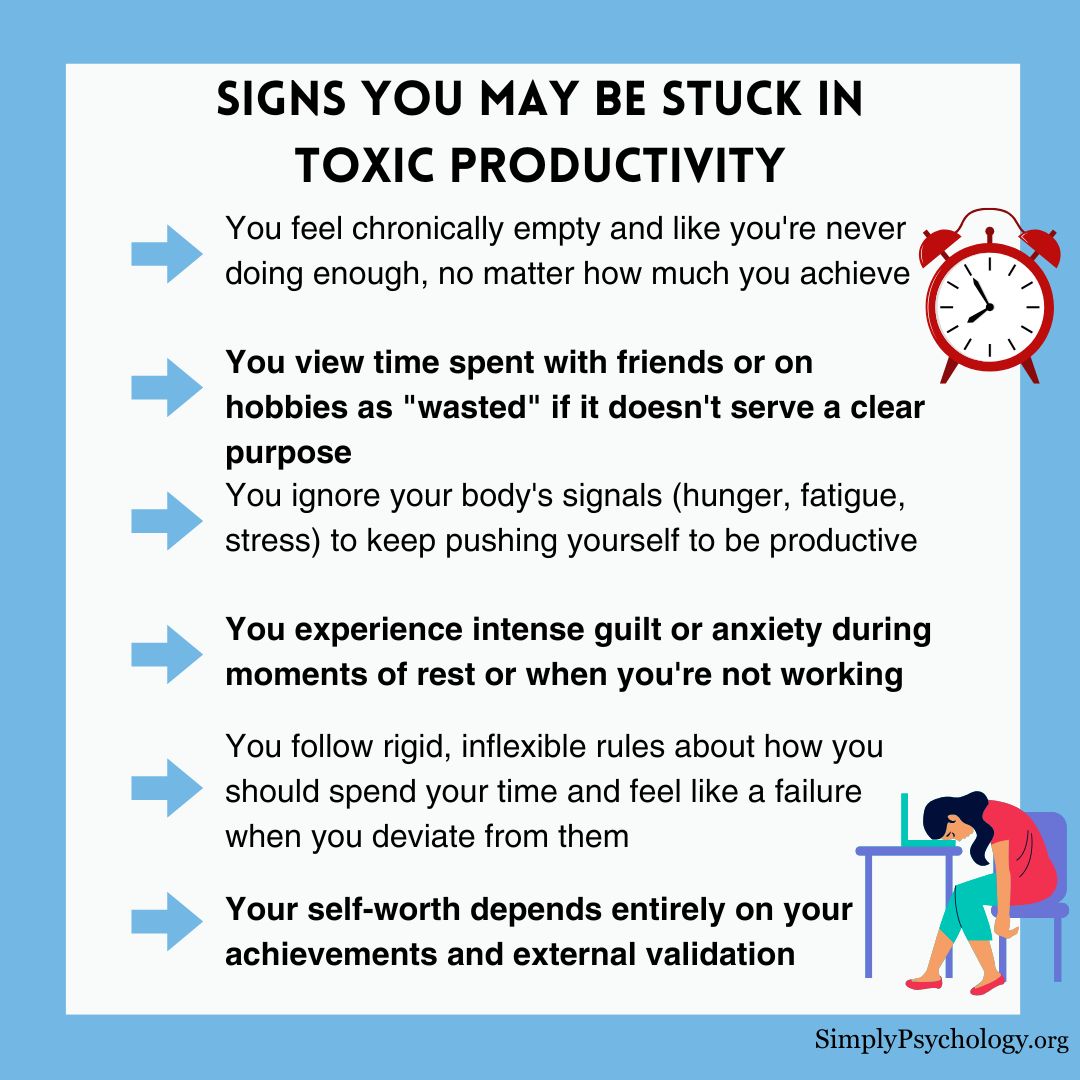 SIGNS YOU MAY BE STUCK IN TOXIC PRODUCTIVITY

You feel chronically empty and like you're never doing enough, no matter how much you achieve

You view time spent with friends or on hobbies as "wasted" if it doesn't serve a clear purpose

You ignore your body's signals (hunger, fatigue, stress) to keep pushing yourself to be productive

You experience intense guilt or anxiety during moments of rest or when you're not working

You follow rigid, inflexible rules about how you should spend your time and feel like a failure when you deviate from them

Your self-worth depends entirely on your achievements and external validation

SimplyPsychology.org