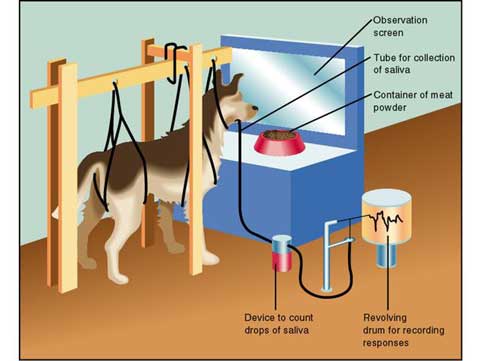 Observation screen

Tube for collection of saliva

Container of meat powder

Device to count drops of saliva

Revolving drum for recording responses